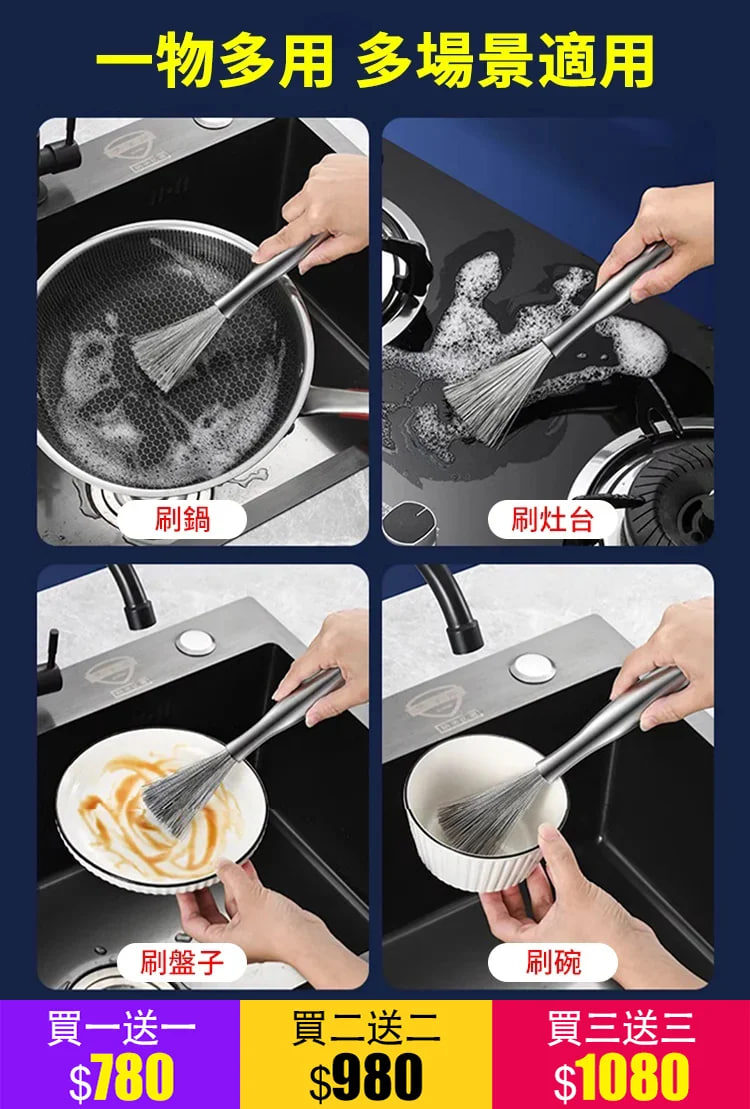 一物多用 多場景適用

刷鍋

刷灶台

刷盤子

刷碗

買一送一
$780

買二送二
$980

買三送三
$1080